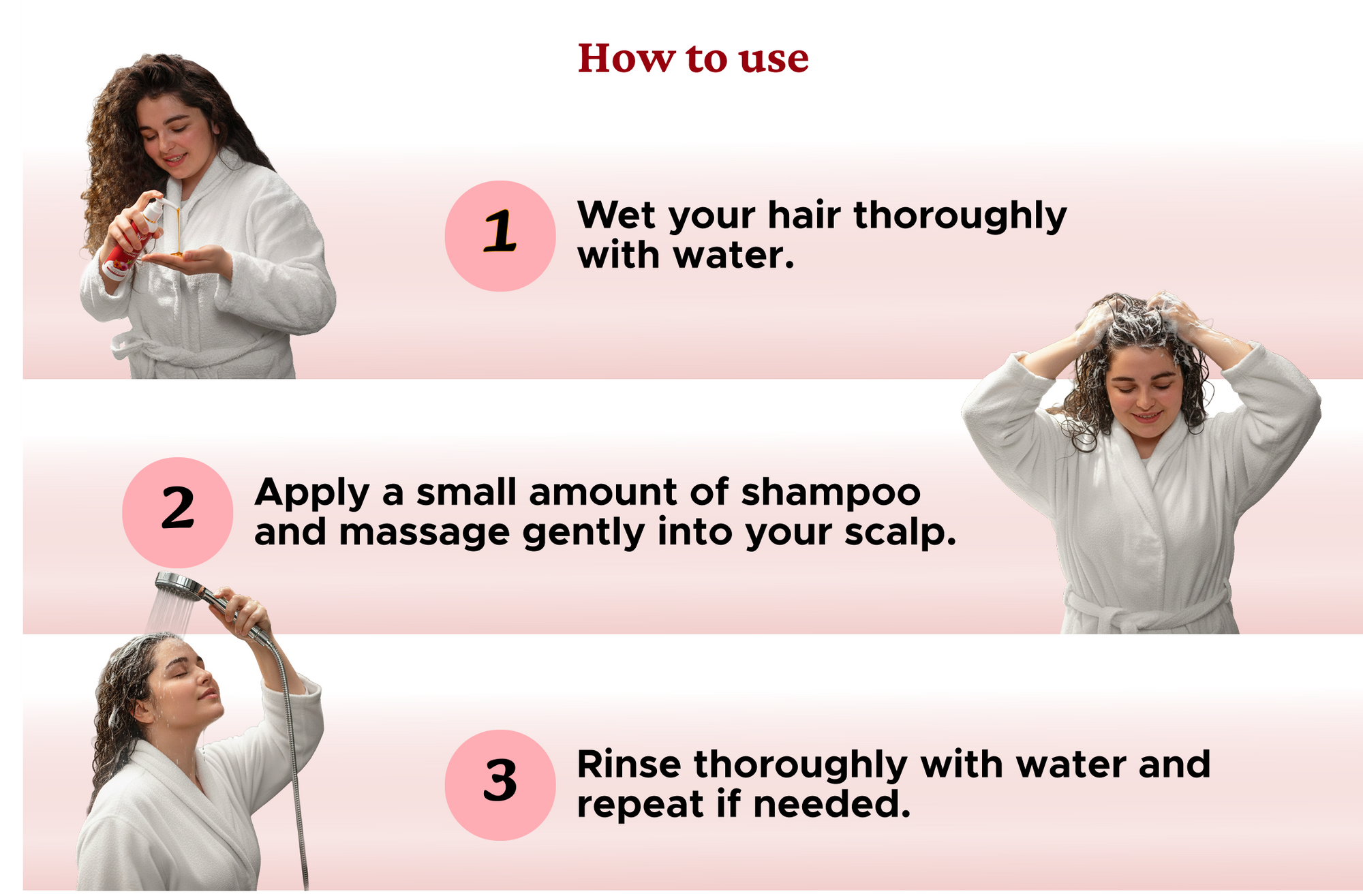 How to use

1 Wet your hair thoroughly with water.

2 Apply a small amount of shampoo and massage gently into your scalp.

3 Rinse thoroughly with water and repeat if needed.