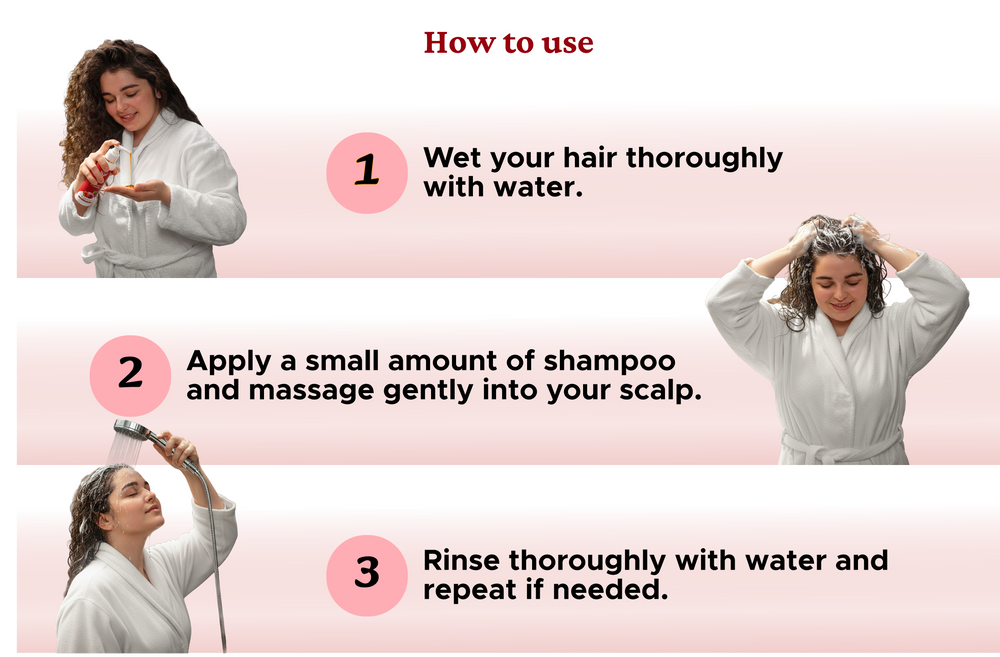 How to use

1 Wet your hair thoroughly with water.

2 Apply a small amount of shampoo and massage gently into your scalp.

3 Rinse thoroughly with water and repeat if needed.